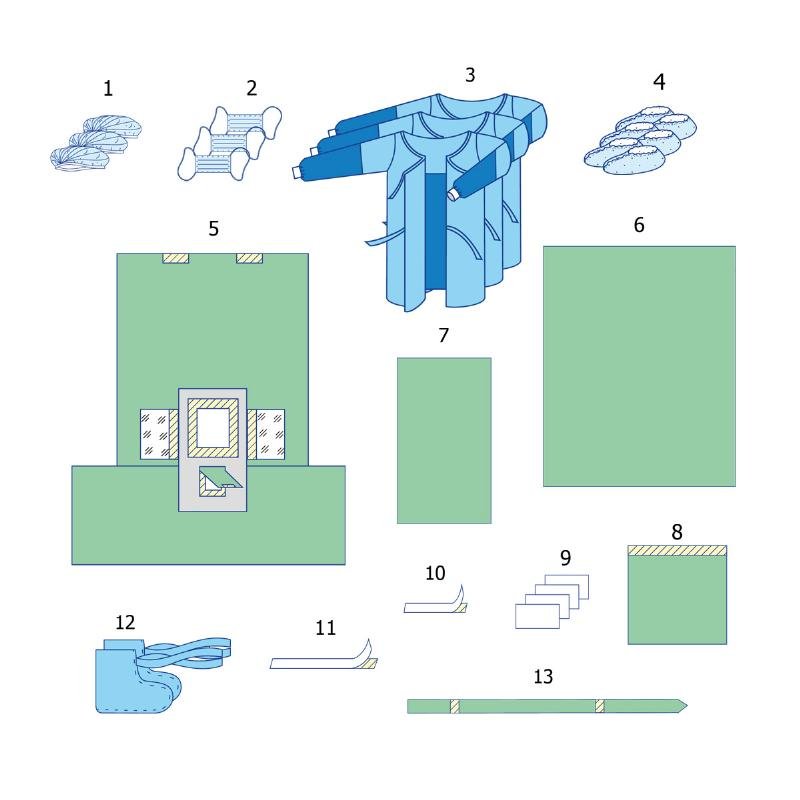 1
2
3
4
5
6
7
8
9
10
11
12
13